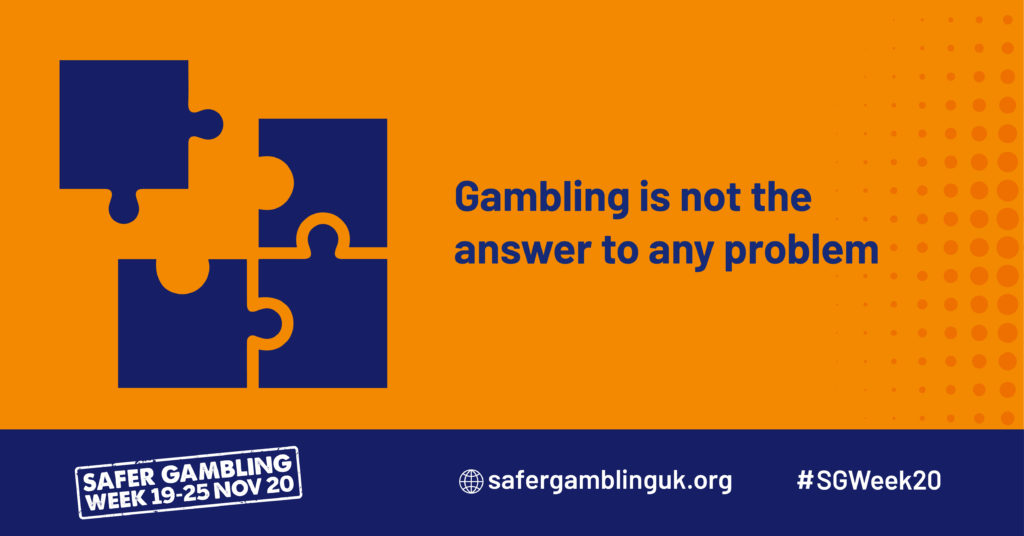 Gambling is not the answer to any problem

SAFER GAMBLING WEEK 19-25 NOV 20

safergamblinguk.org

#SGWeek20