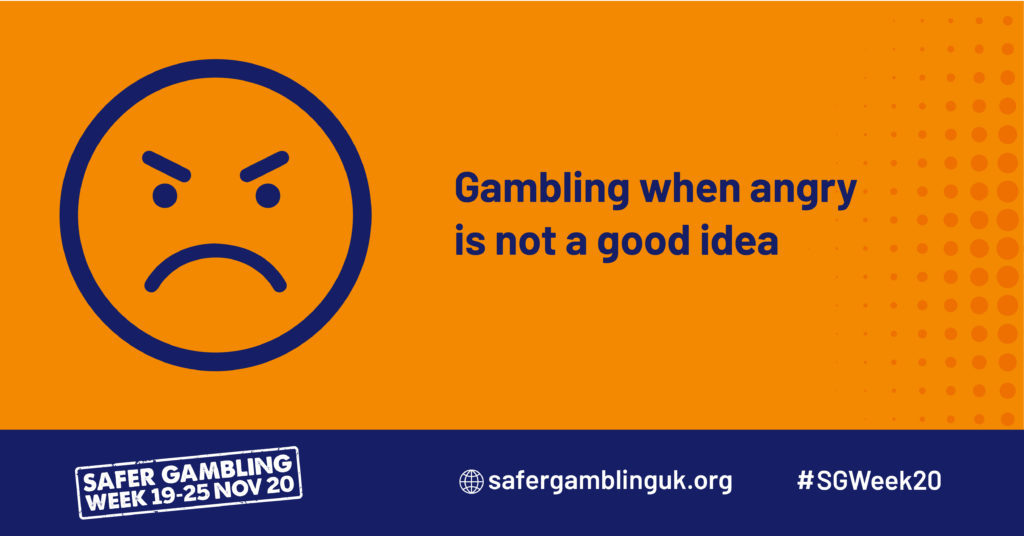 Gambling when angry is not a good idea

SAFER GAMBLING WEEK 19-25 NOV 20

safergamblinguk.org

#SGWeek20