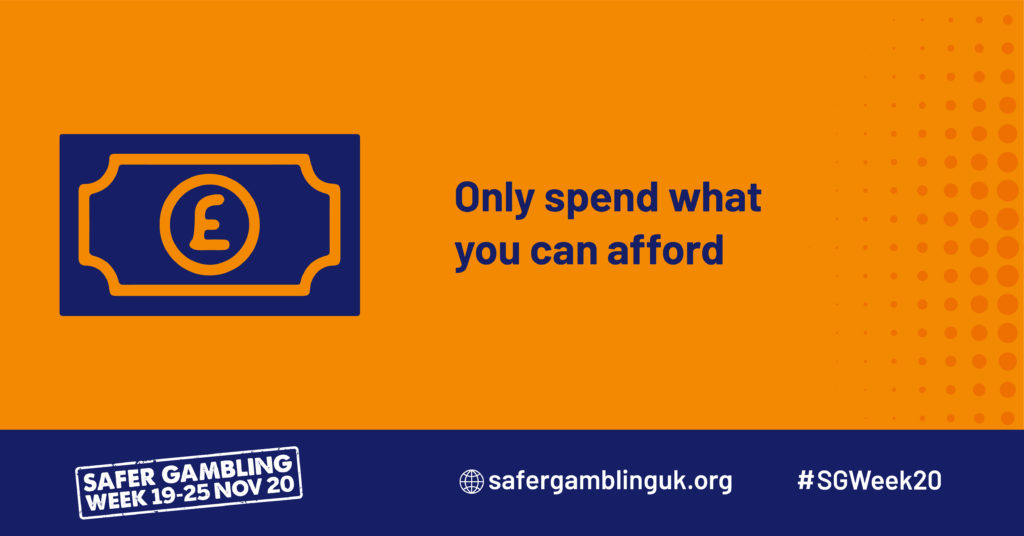 £

Only spend what you can afford

SAFER GAMBLING WEEK 19-25 NOV 20

safergamblinguk.org

#SGWeek20