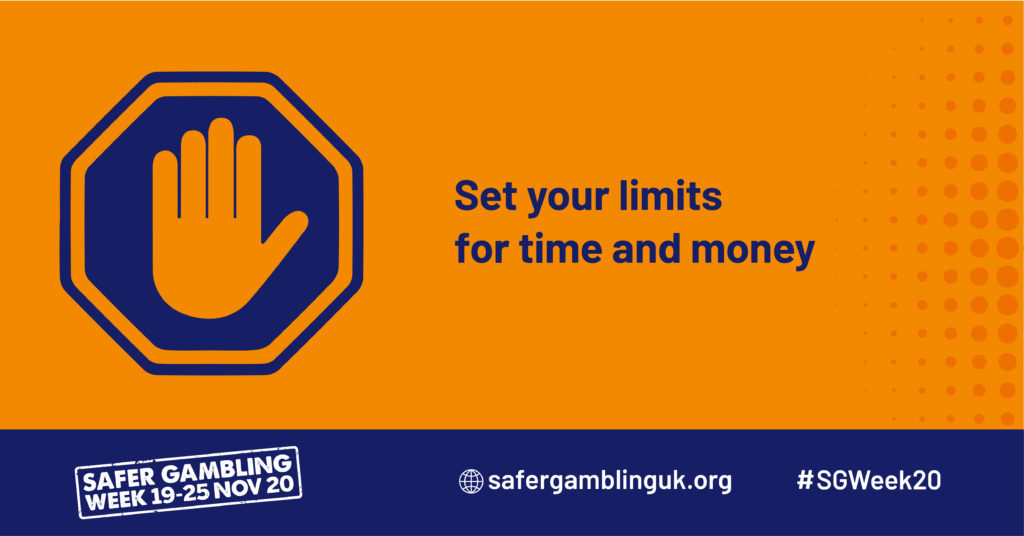 Set your limits for time and money

SAFER GAMBLING WEEK 19-25 NOV 20

safergamblinguk.org

#SGWeek20